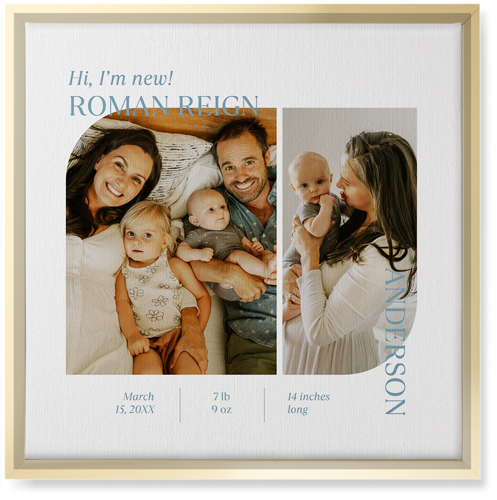 Hi, I'm new!
ROMAN REIGN

ANDERSON

March
15, 20XX

7 lb
9 oz

14 inches
long