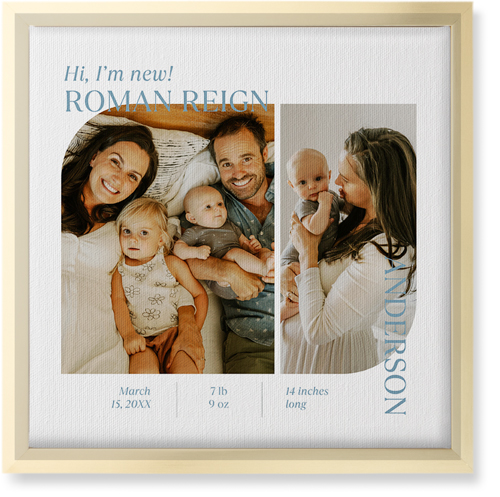 Hi, I'm new!
ROMAN REIGN

ANDERSON

March
15, 20XX

7 lb
9 oz

14 inches
long