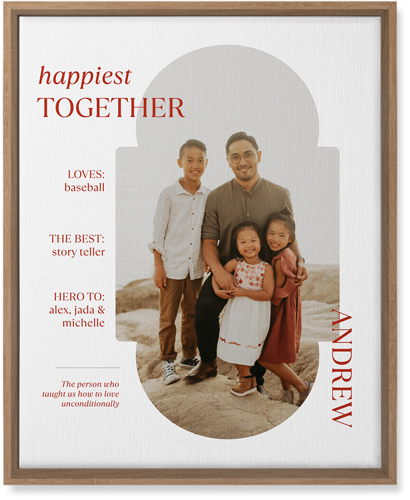 happiest
TOGETHER

LOVES:
baseball

THE BEST:
story teller

HERO TO:
alex, jada &
michelle

The person who taught us how to love unconditionally

ANDREW