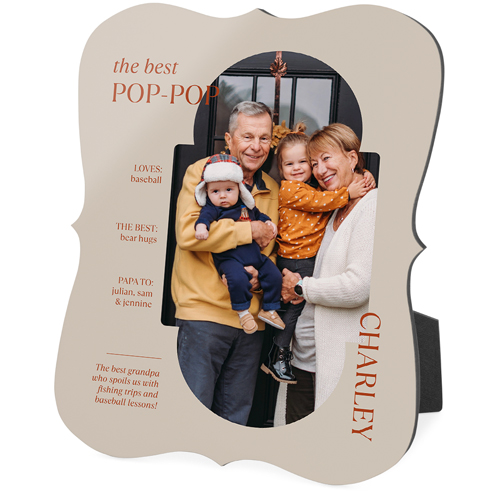 the best
POP-POP

LOVES:
baseball

THE BEST:
bear hugs

PAPA TO:
julian, sam
& jennine

The best grandpa who spoils us with fishing trips and baseball lessons!

CHARLEY