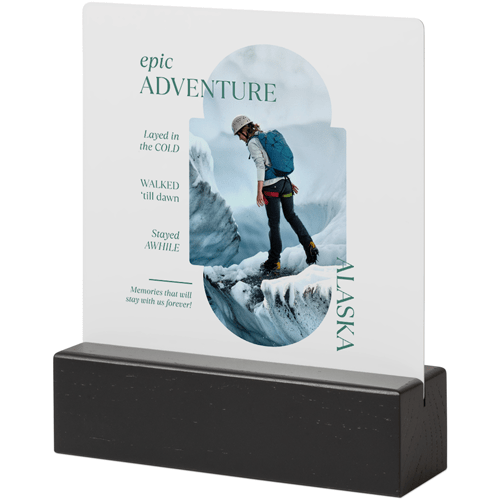 epic
ADVENTURE

Layed in
the COLD

WALKED
'till dawn

Stayed
AWHILE

Memories that will
stay with us forever!

ALASKA